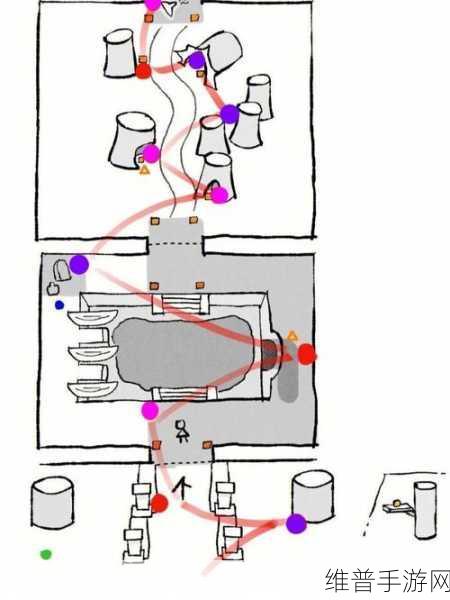 维普手游网